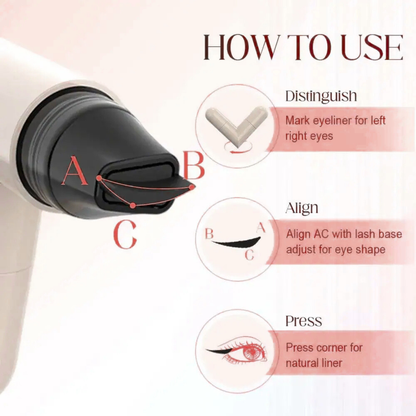 HOW TO USE

A

B

C

Distinguish

Mark eyeliner for left right eyes

Align

B A C

Align AC with lash base adjust for eye shape

Press

Press corner for natural liner