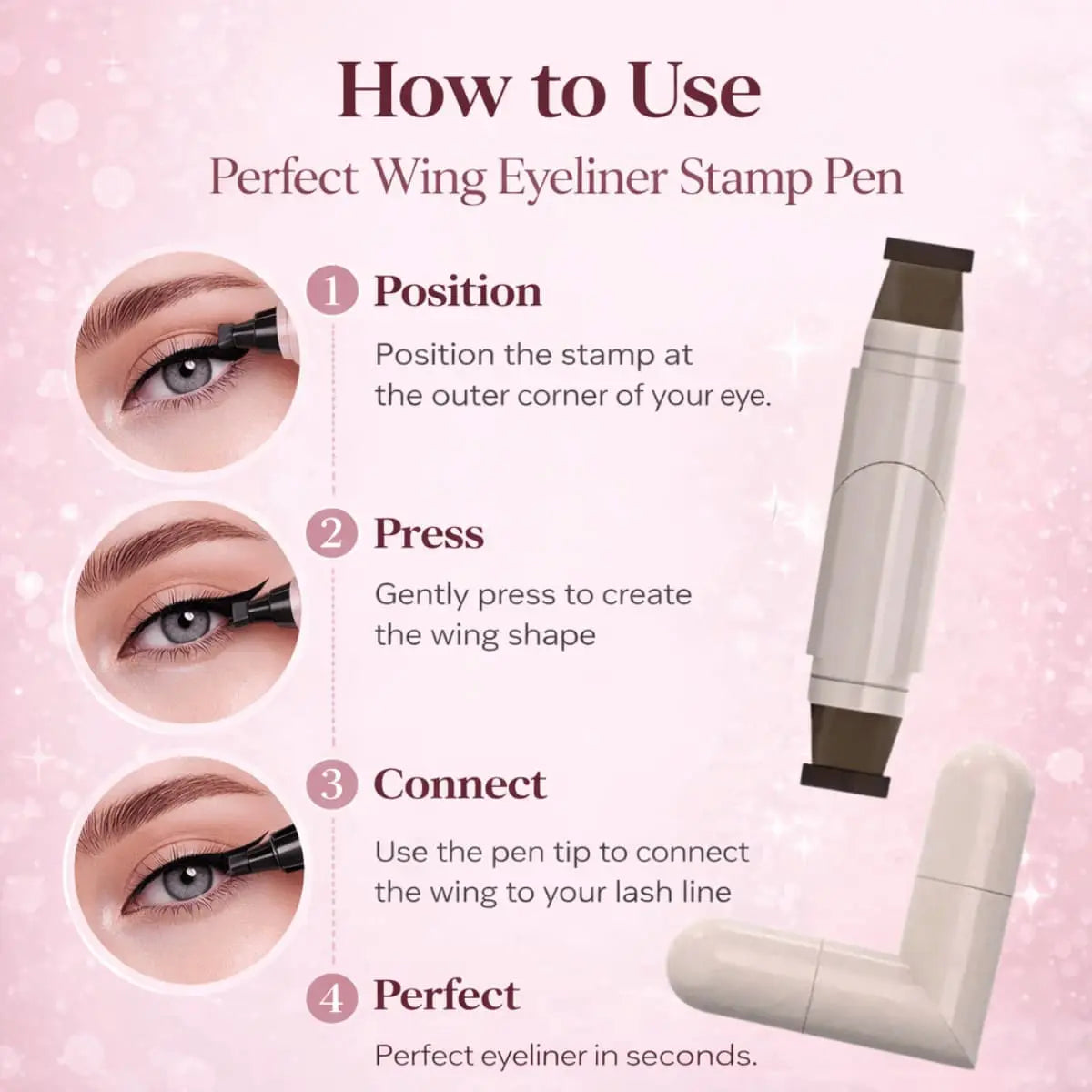 How to Use

Perfect Wing Eyeliner Stamp Pen

1 Position

Position the stamp at the outer corner of your eye.

2 Press

Gently press to create the wing shape

3 Connect

Use the pen tip to connect the wing to your lash line

4 Perfect

Perfect eyeliner in seconds.